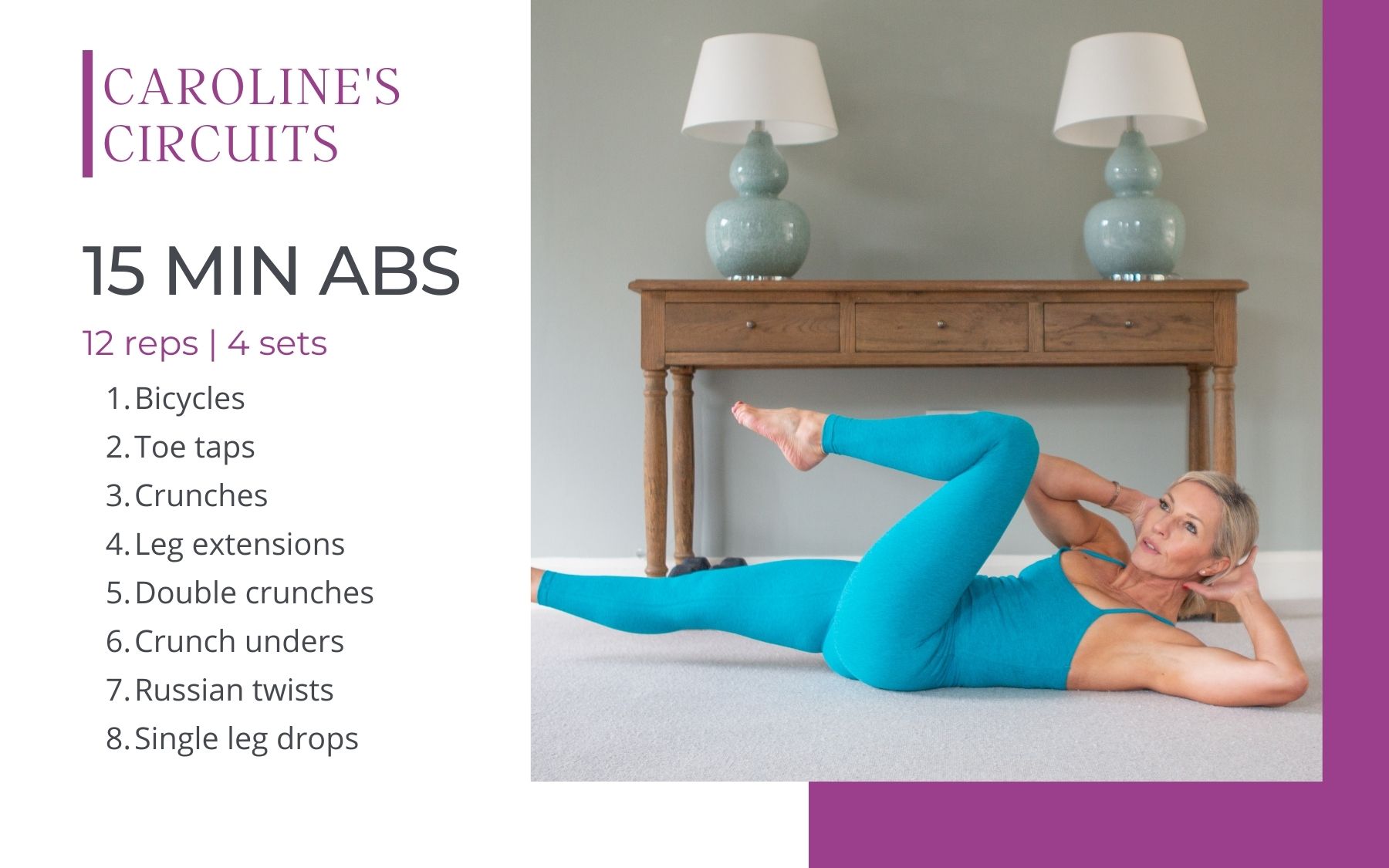 CAROLINE'S CIRCUITS

15 MIN ABS

12 reps | 4 sets

1. Bicycles
2. Toe taps
3. Crunches
4. Leg extensions
5. Double crunches
6. Crunch unders
7. Russian twists
8. Single leg drops